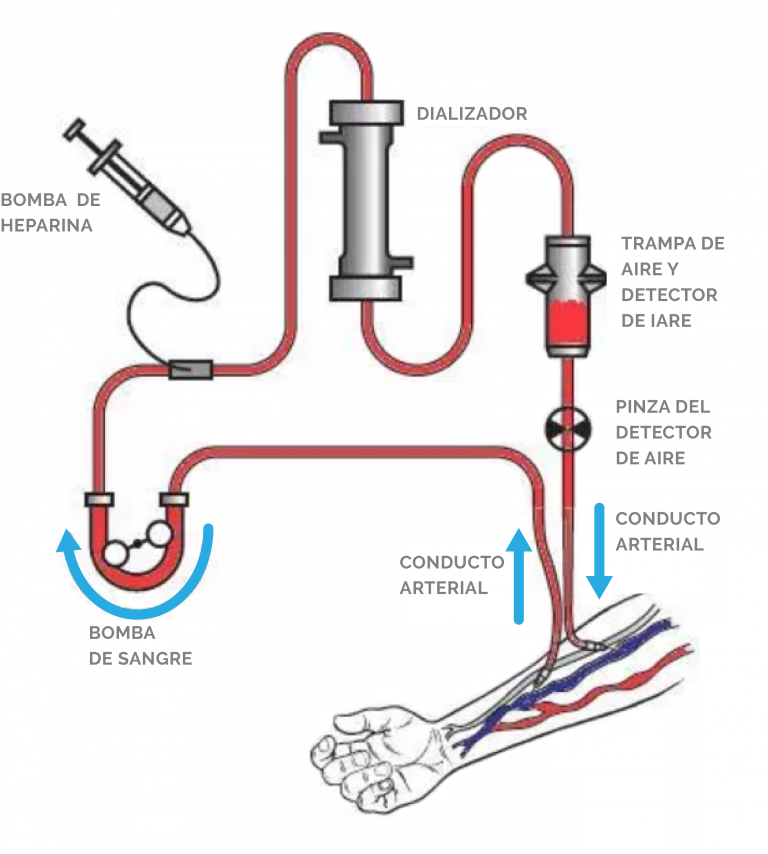 DIALIZADOR

BOMBA DE HEPARINA

TRAMPA DE AIRE Y DETECTOR DE IARE

PINZA DEL DETECTOR DE AIRE

CONDUCTO ARTERIAL

CONDUCTO ARTERIAL

BOMBA DE SANGRE